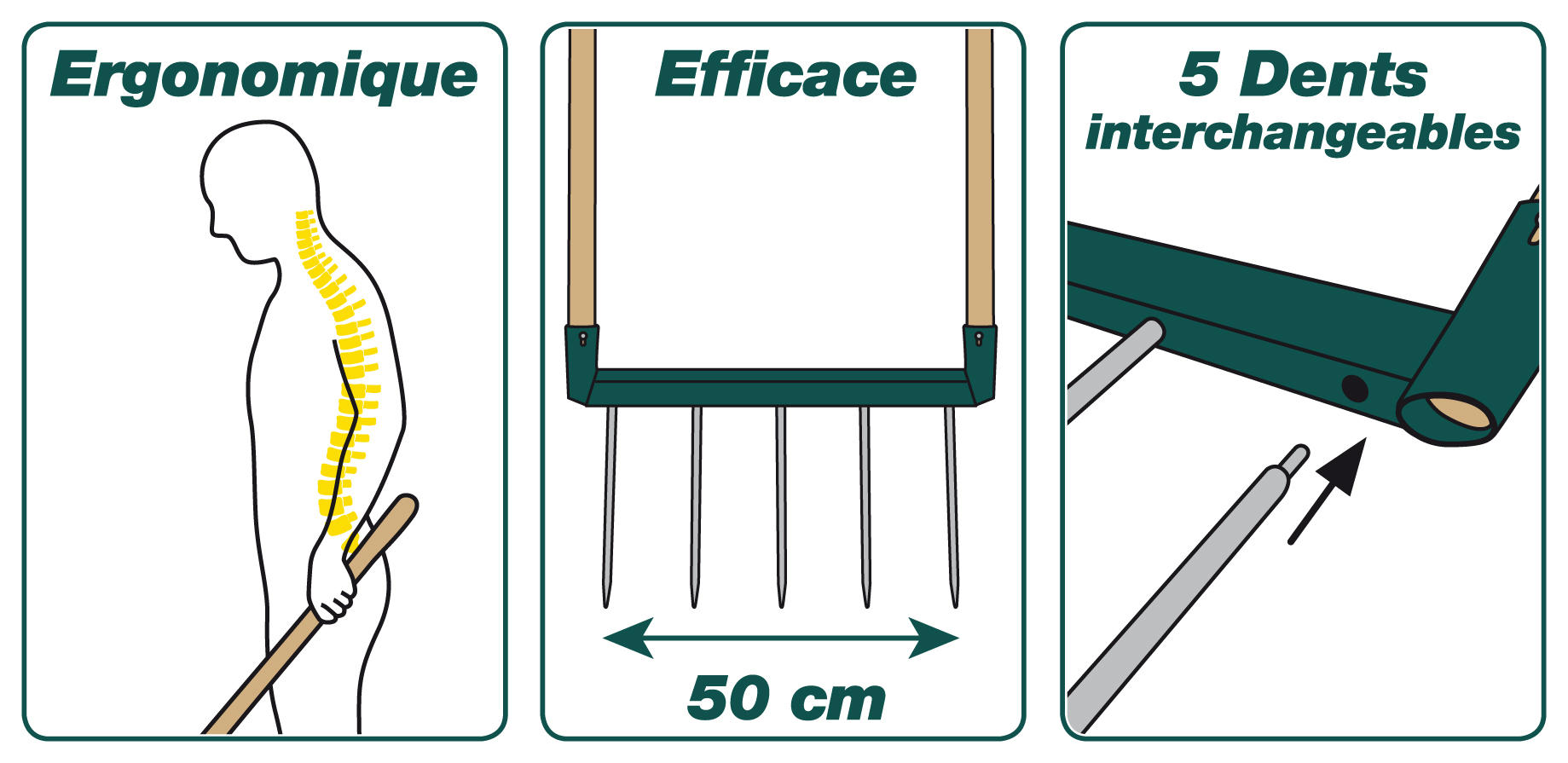 Ergonomique

Efficace

50 cm

5 Dents
interchangeables