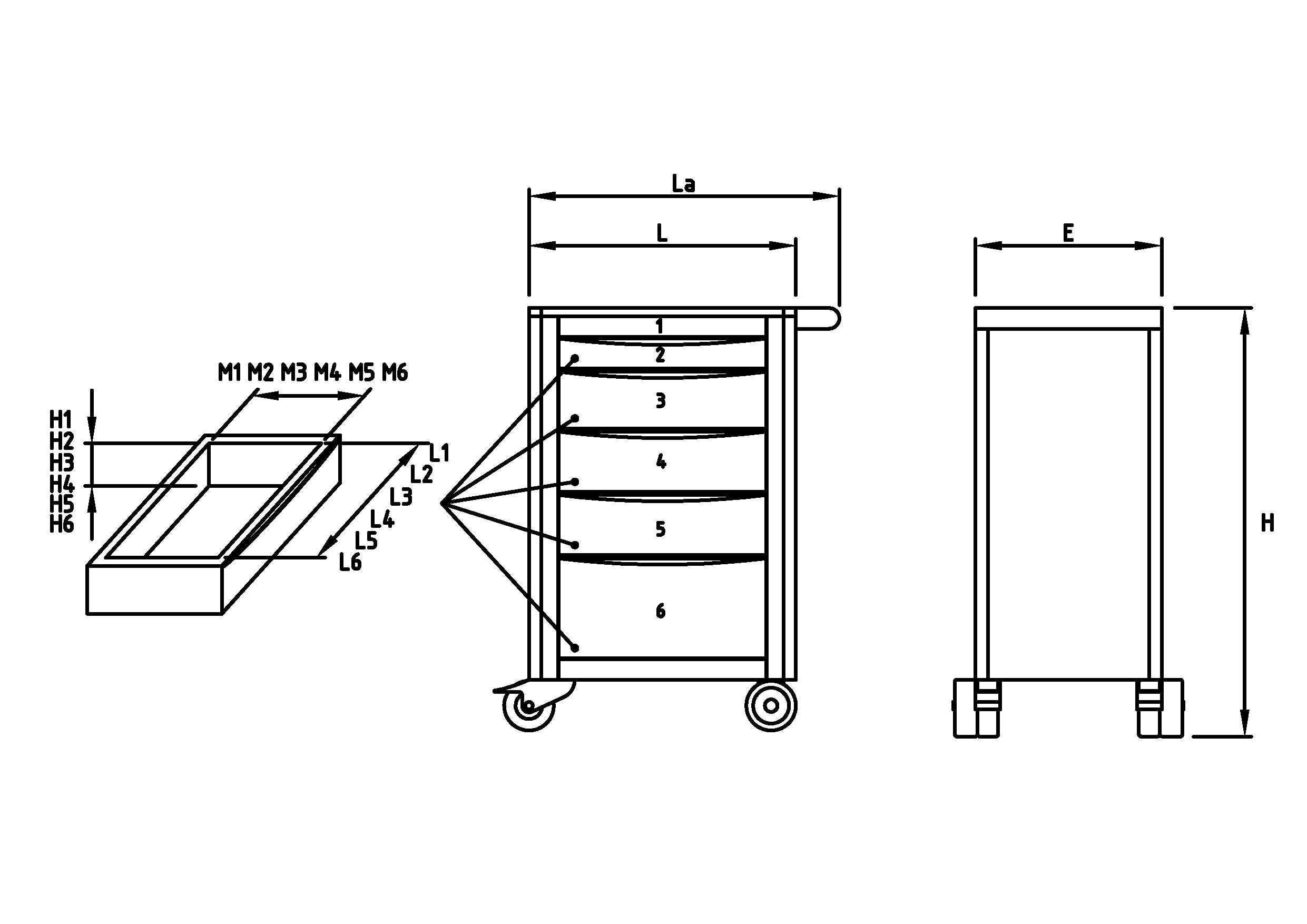 M1 M2 M3 M4 M5 M6

H1
H2
H3
H4
H5
H6

L1
L2
L3
L4
L5
L6

La

L

1
2
3
4
5
6

E

H