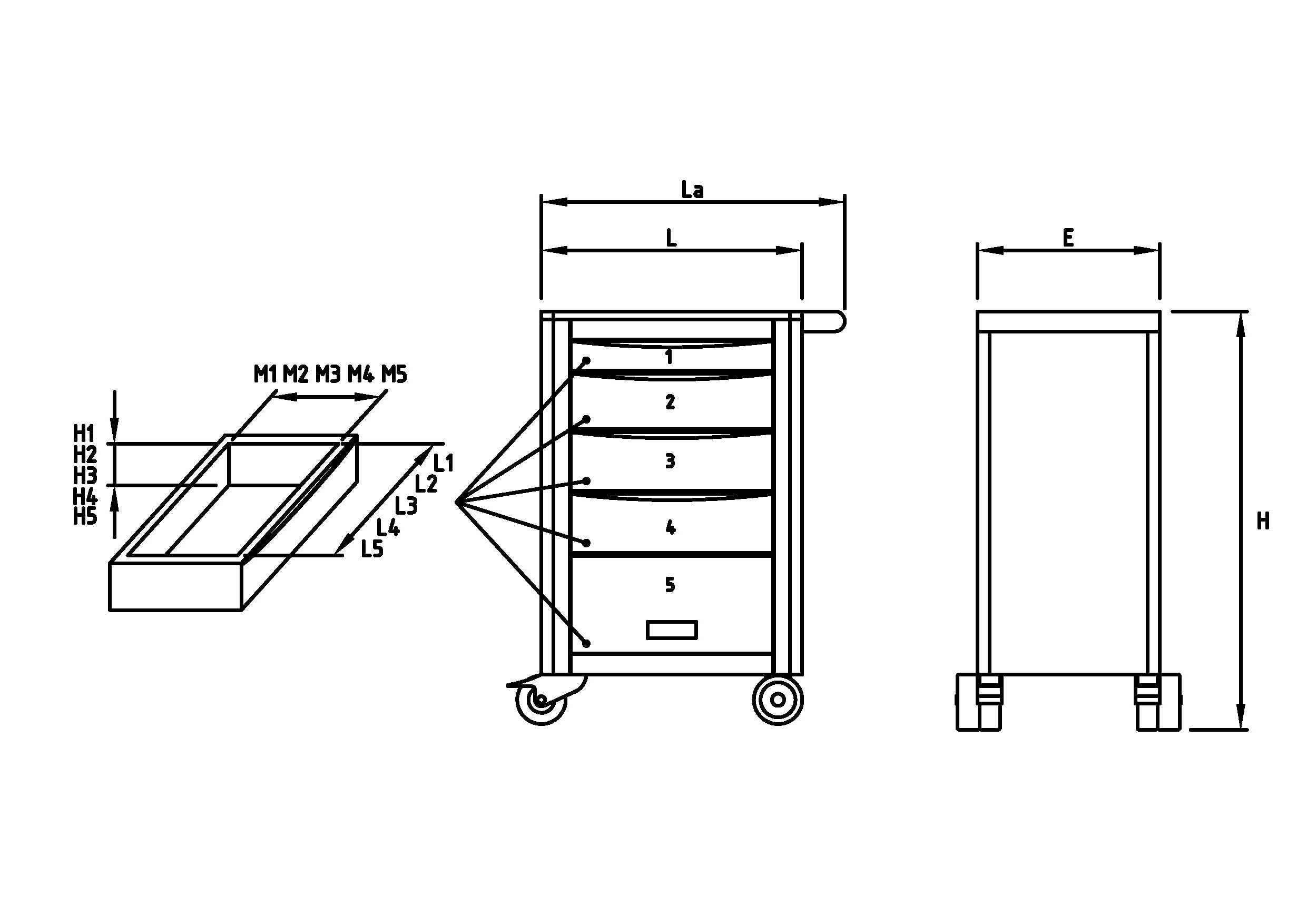 M1 M2 M3 M4 M5

H1
H2
H3
H4
H5

L1
L2
L3
L4
L5

La

L

1

2

3

4

5

E

H