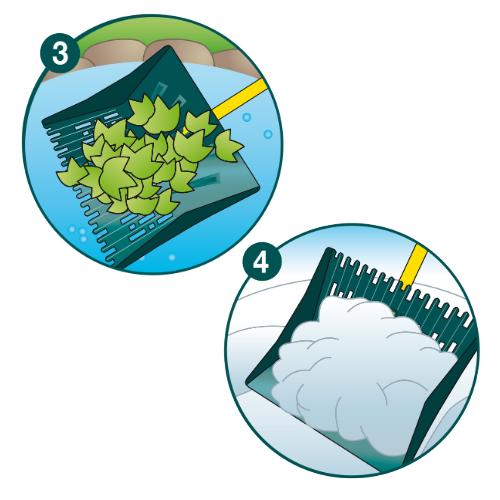 3

4