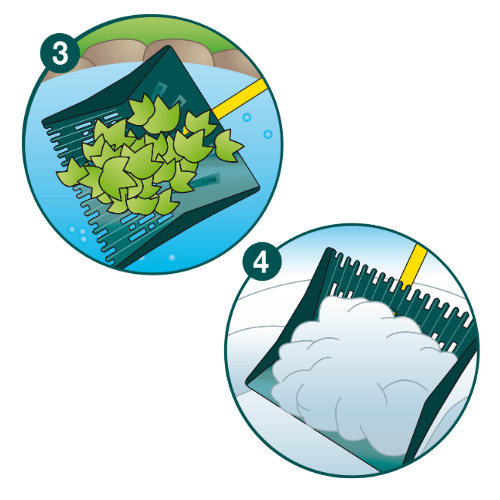 3

4